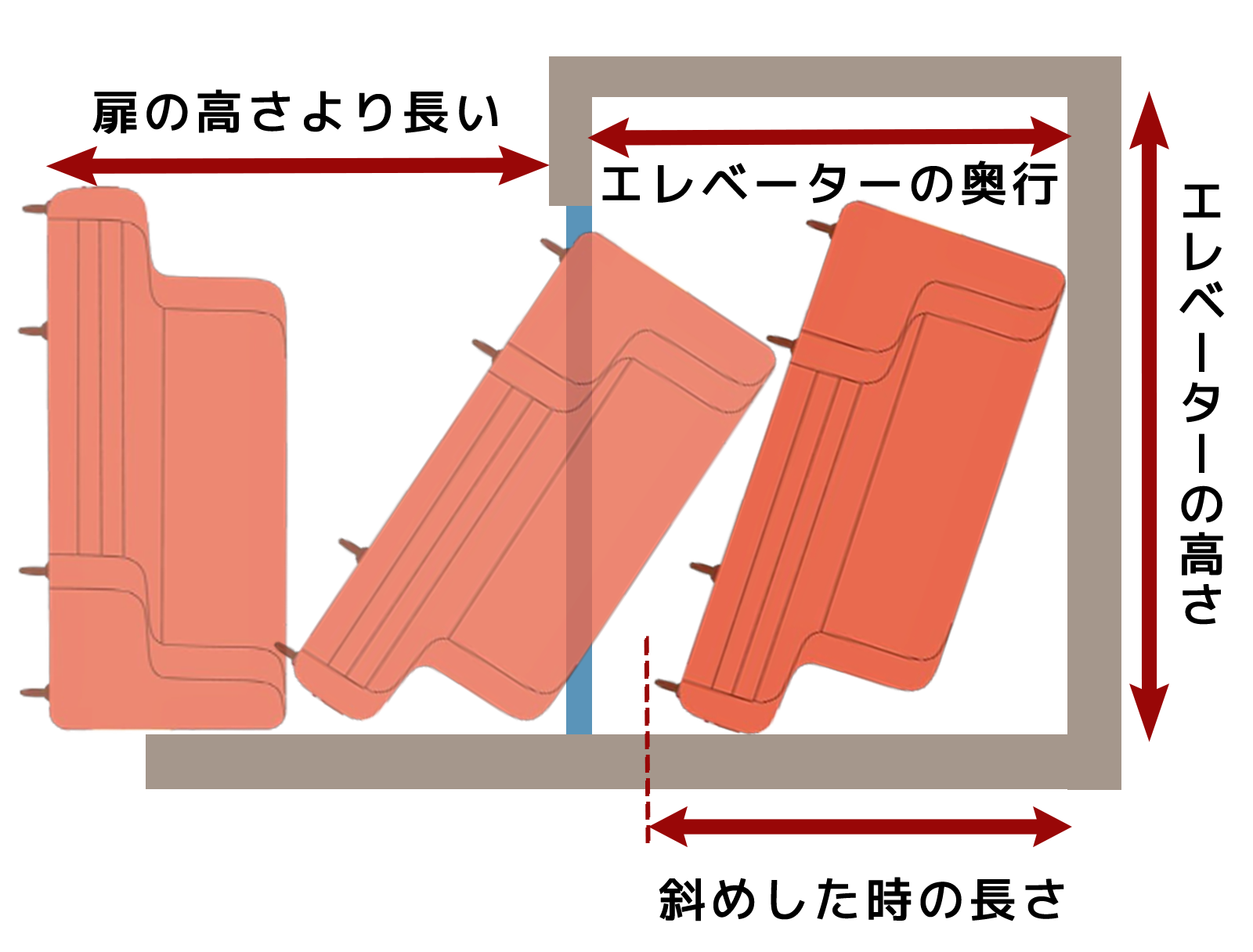 扉の高さより長い

エレベーターの奥行

エレベーターの高さ

斜めした時の長さ